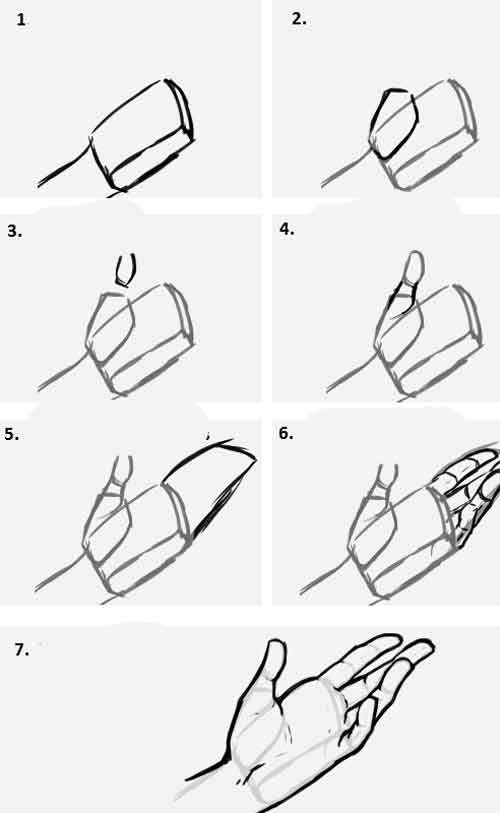 1

2.

3.

4.

5.

6.

7.